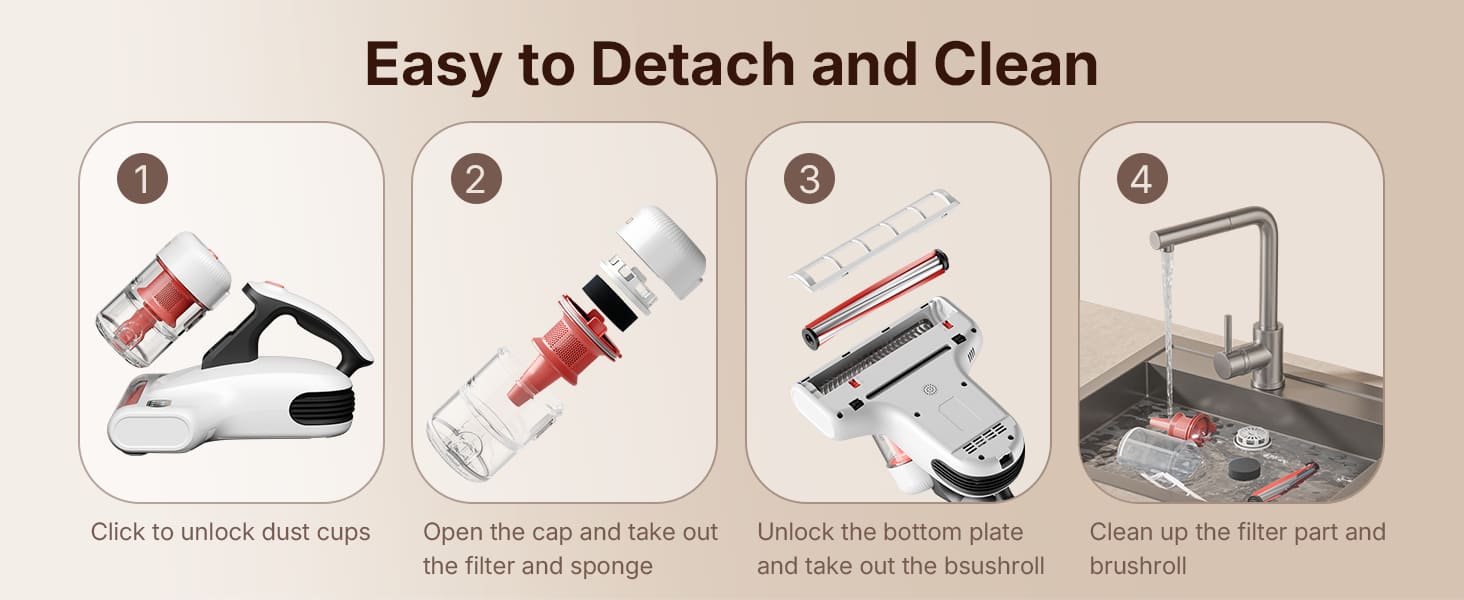 Easy to Detach and Clean

1

Click to unlock dust cups

2

Open the cap and take out the filter and sponge

3

Unlock the bottom plate and take out the bsushroll

4

Clean up the filter part and brushroll